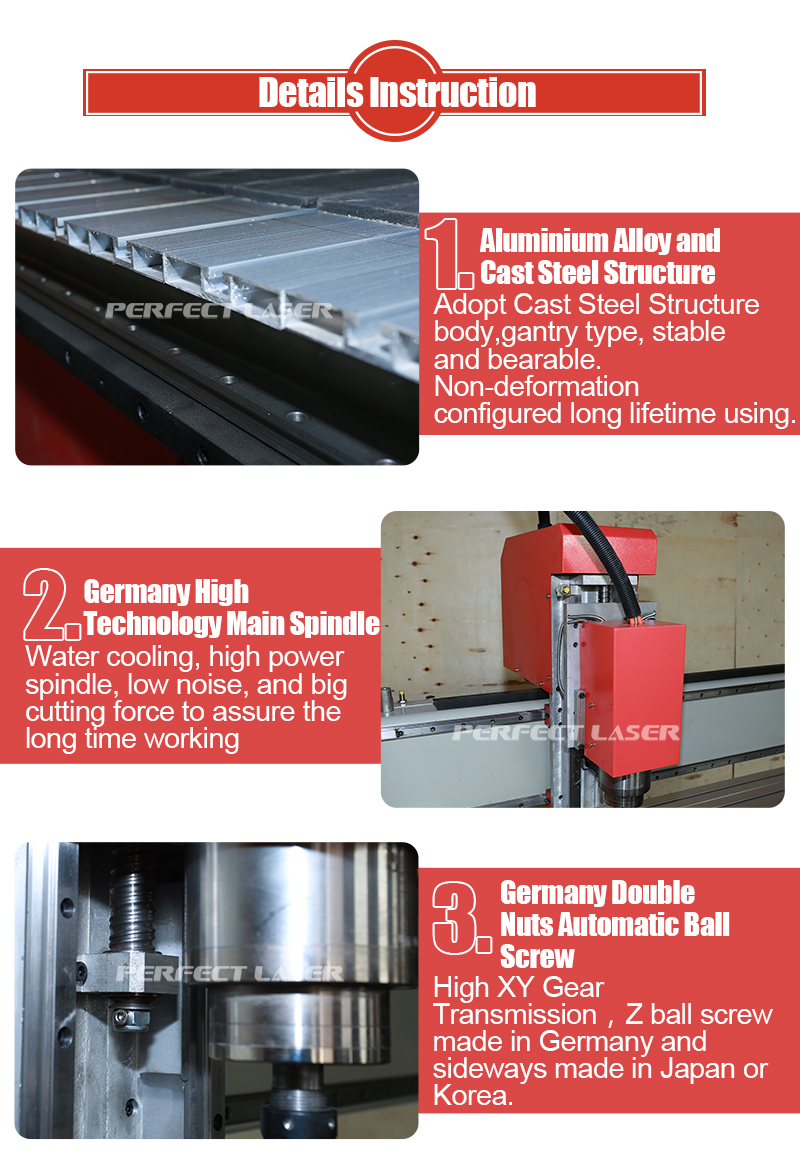 Details Instruction

PERFECT LASER

1. Aluminium Alloy and Cast Steel Structure
Adopt Cast Steel Structure body,gantry type, stable and bearable.
Non-deformation configured long lifetime using.

2. Germany High Technology Main Spindle
Water cooling, high power spindle, low noise, and big cutting force to assure the long time working

PERFECT LASER

PERFECT LASER

3. Germany Double Nuts Automatic Ball Screw
High XY Gear Transmission，Z ball screw made in Germany and sideways made in Japan or Korea.